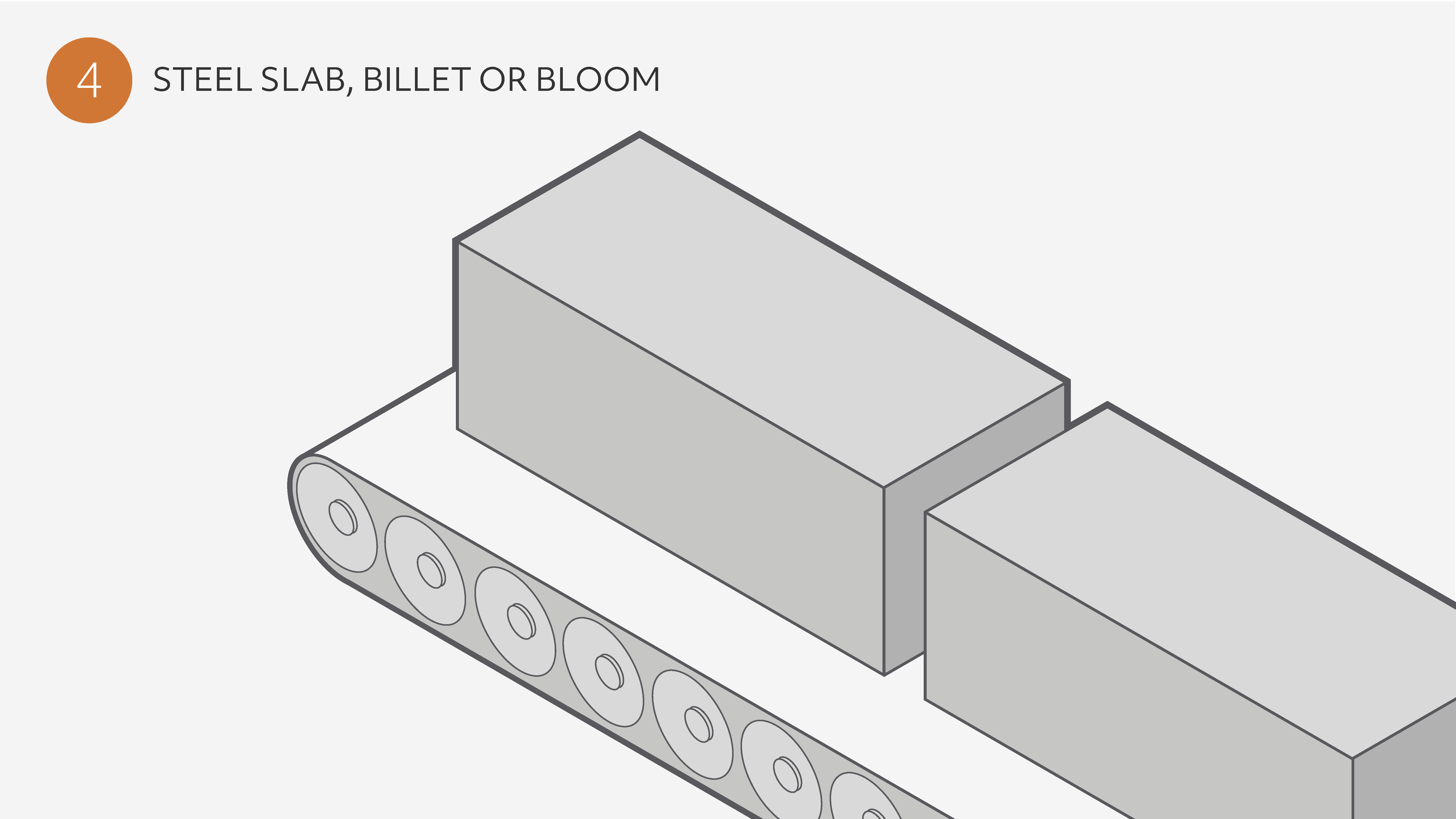 4 STEEL SLAB, BILLET OR BLOOM