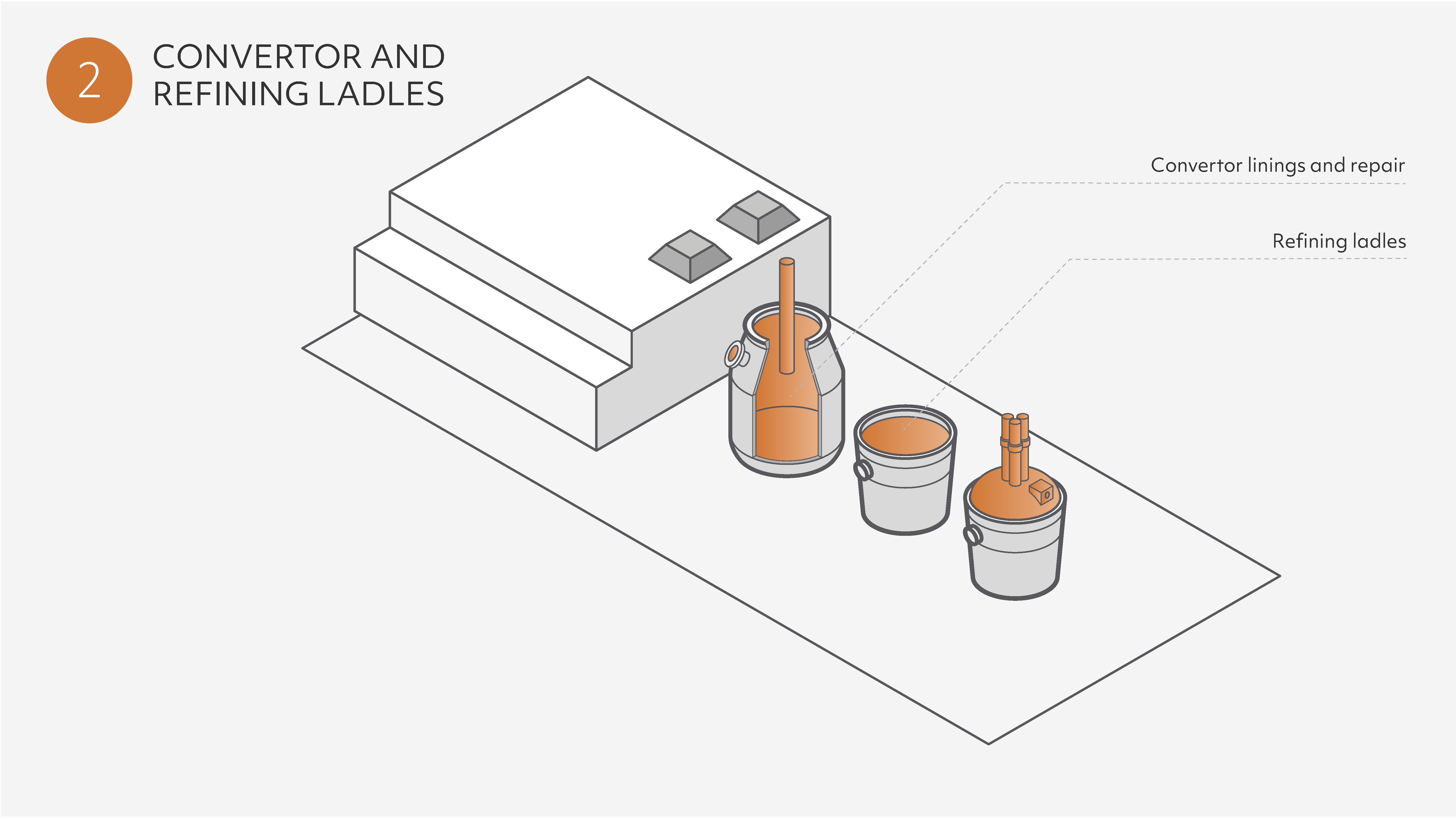 2

CONVERTOR AND REFINING LADLES

Convertor linings and repair

Refining ladles